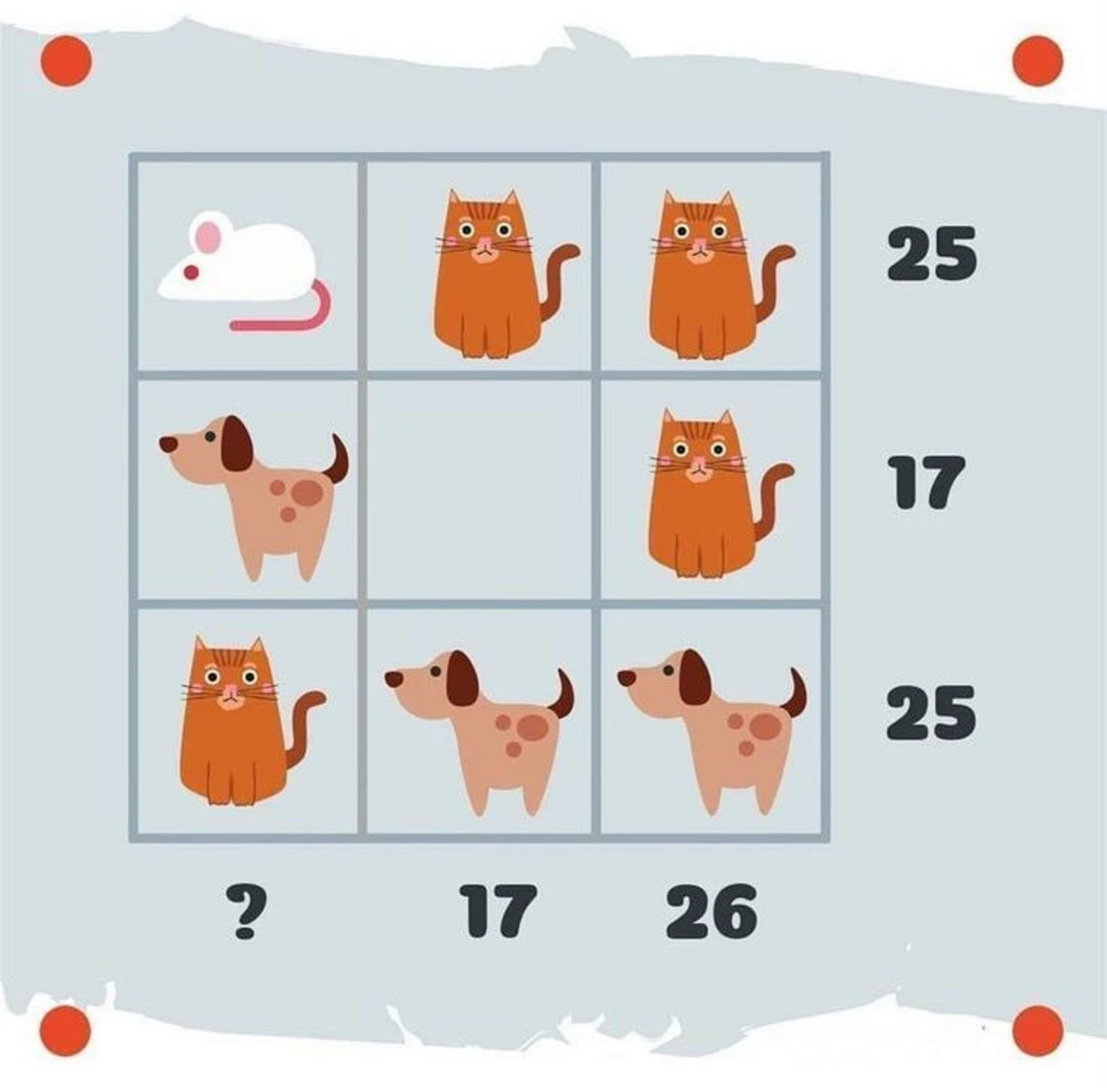 25

17

25

?
17
26